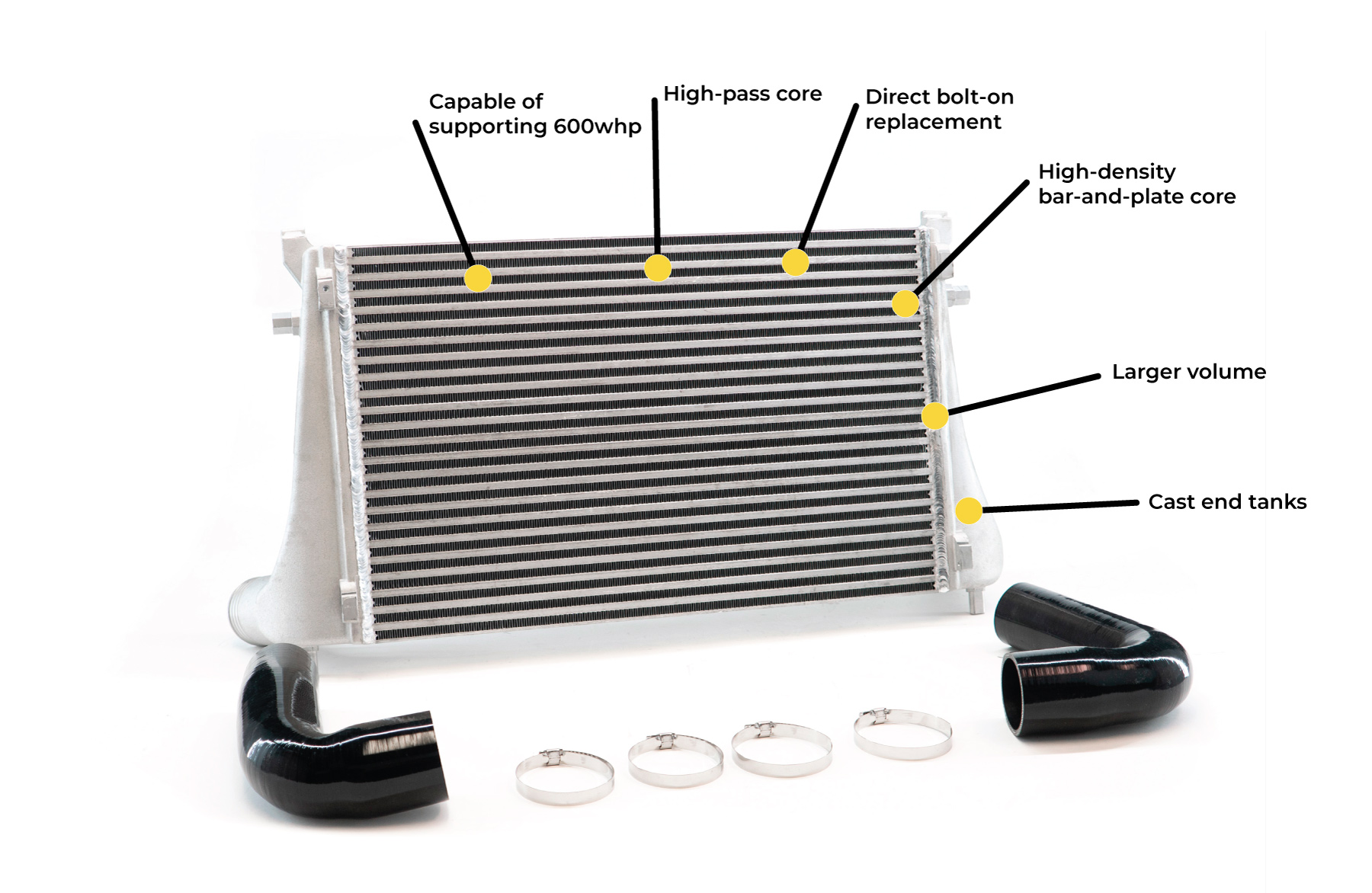 Capable of supporting 600whp

High-pass core

Direct bolt-on replacement

High-density bar-and-plate core

Larger volume

Cast end tanks